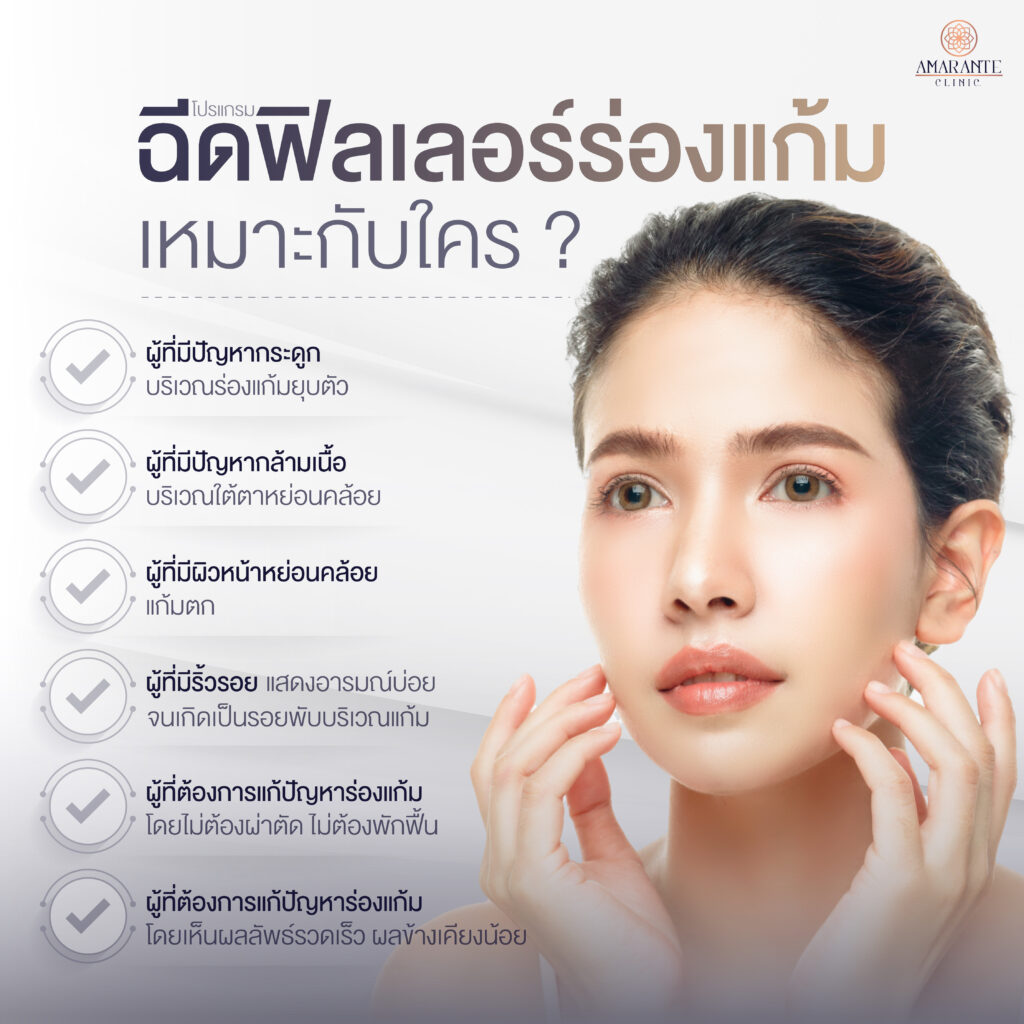 AMARANTE
CLINIC

โปรแกรม
ฉีดฟิลเลอร์ร่องแก้ม
เหมาะกับใคร ?

ผู้ที่มีปัญหากระดูก
บริเวณร่องแก้มยุบตัว

ผู้ที่มีปัญหากล้ามเนื้อ
บริเวณใต้ตาหย่อนคล้อย

ผู้ที่มีผิวหน้าหย่อนคล้อย
แก้มตก

ผู้ที่มีริ้วรอย แสดงอารมณ์บ่อย
จนเกิดเป็นรอยพับบริเวณแก้ม

ผู้ที่ต้องการแก้ปัญหาร่องแก้ม
โดยไม่ต้องผ่าตัด ไม่ต้องพักฟื้น

ผู้ที่ต้องการแก้ปัญหาร่องแก้ม
โดยเห็นผลลัพธ์รวดเร็ว ผลข้างเคียงน้อย