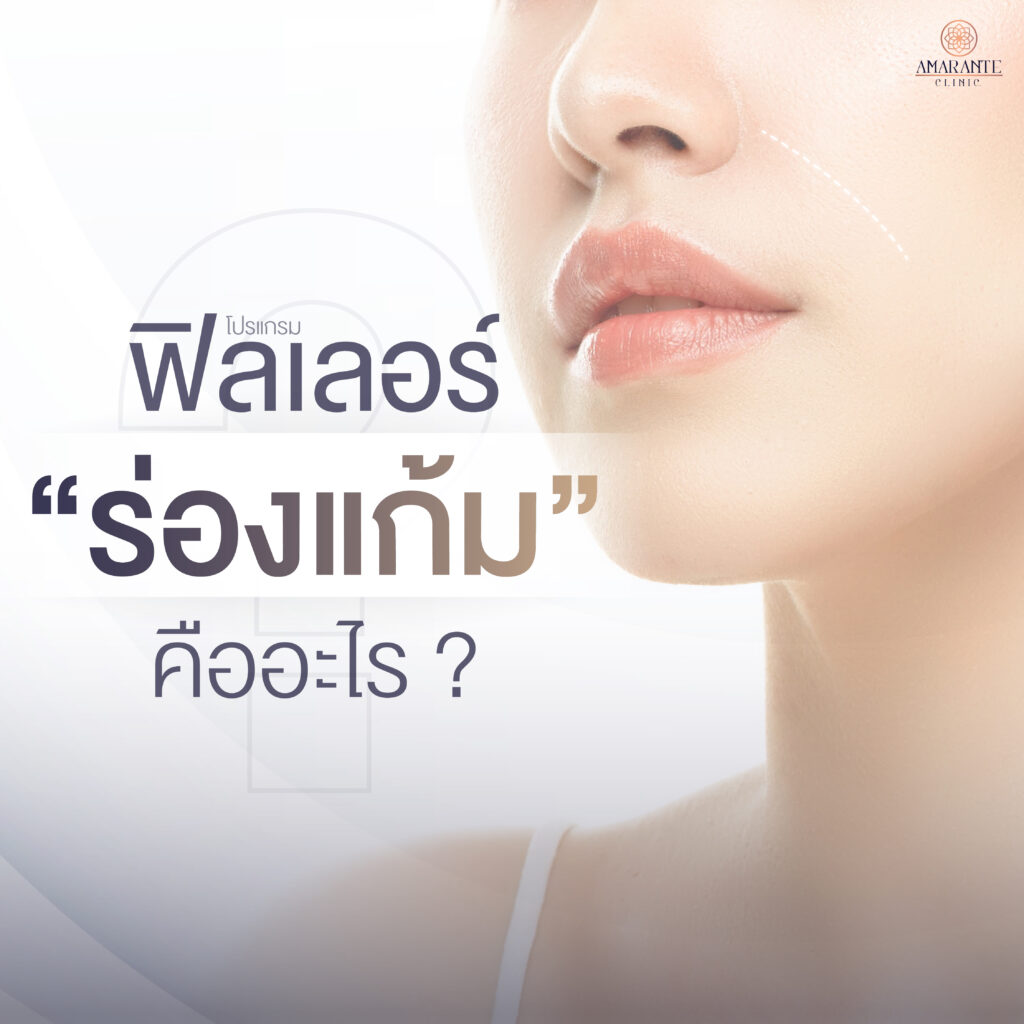 AMARANTE CLINIC

โปรแกรม
ฟิลเลอร์
“ร่องแก้ม”
คืออะไร ?